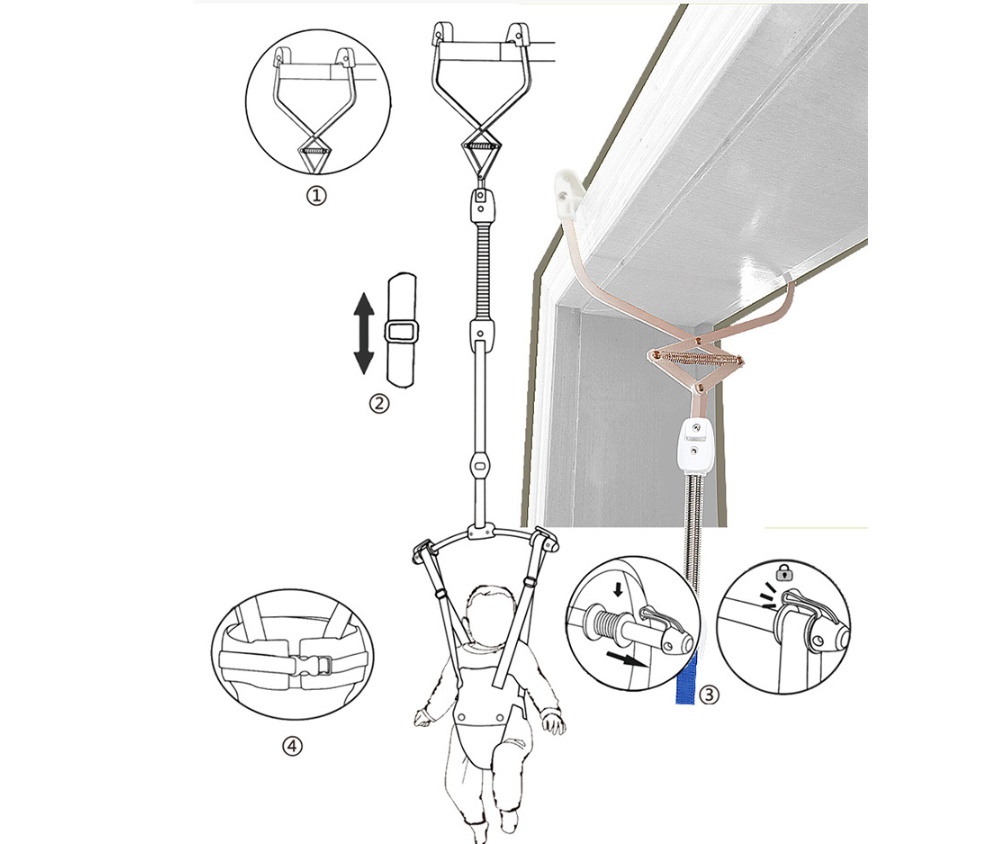 ①
②
③
④